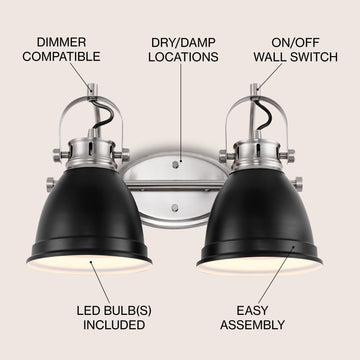 DIMMER COMPATIBLE

DRY/DAMP LOCATIONS

ON/OFF WALL SWITCH

LED BULB(S) INCLUDED

EASY ASSEMBLY